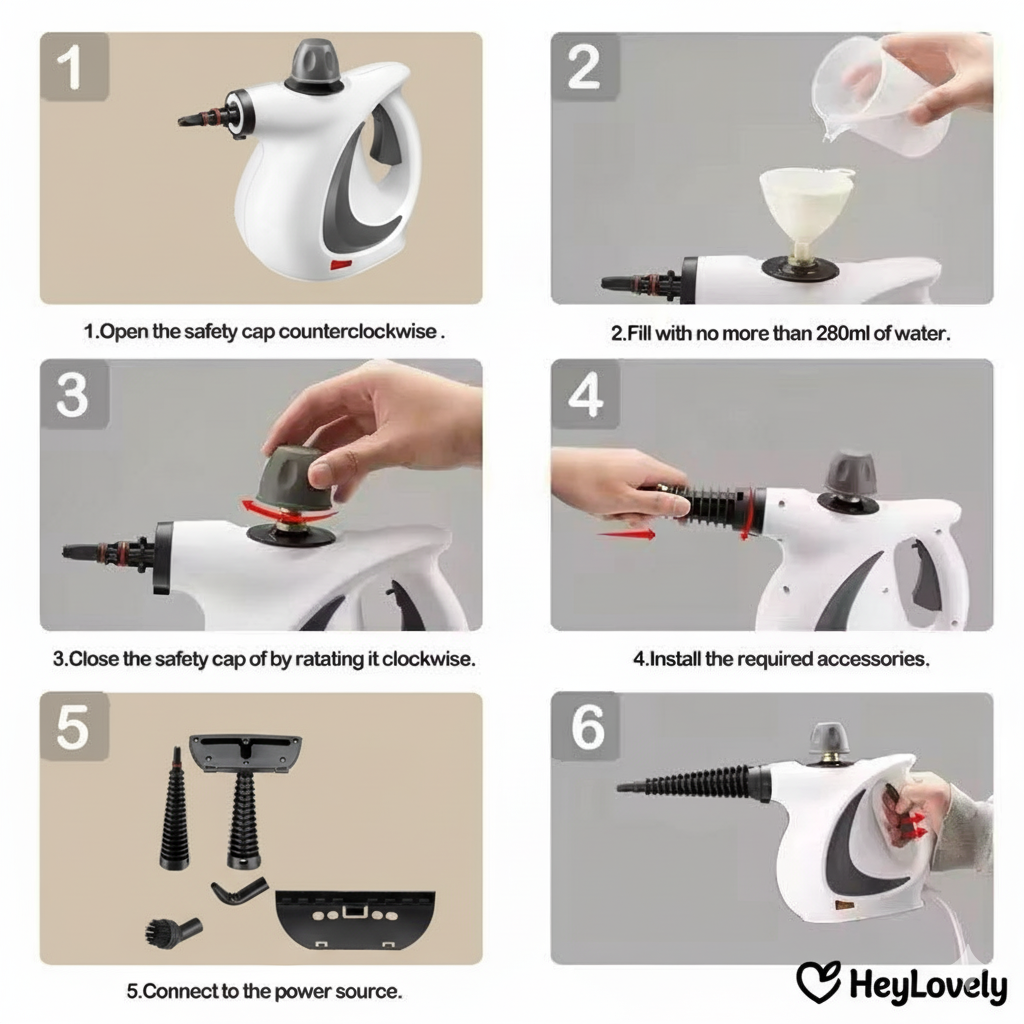 1

1.Open the safety cap counterclockwise .

2

2.Fill with no more than 280ml of water.

3

3.Close the safety cap of by ratating it clockwise.

4

4.Install the required accessories.

5

5.Connect to the power source.

6

HeyLovely